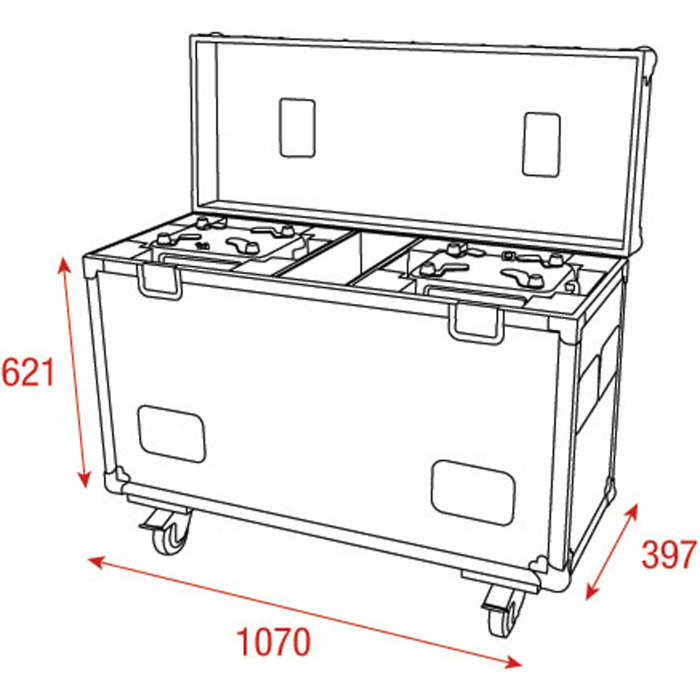 621

397

1070